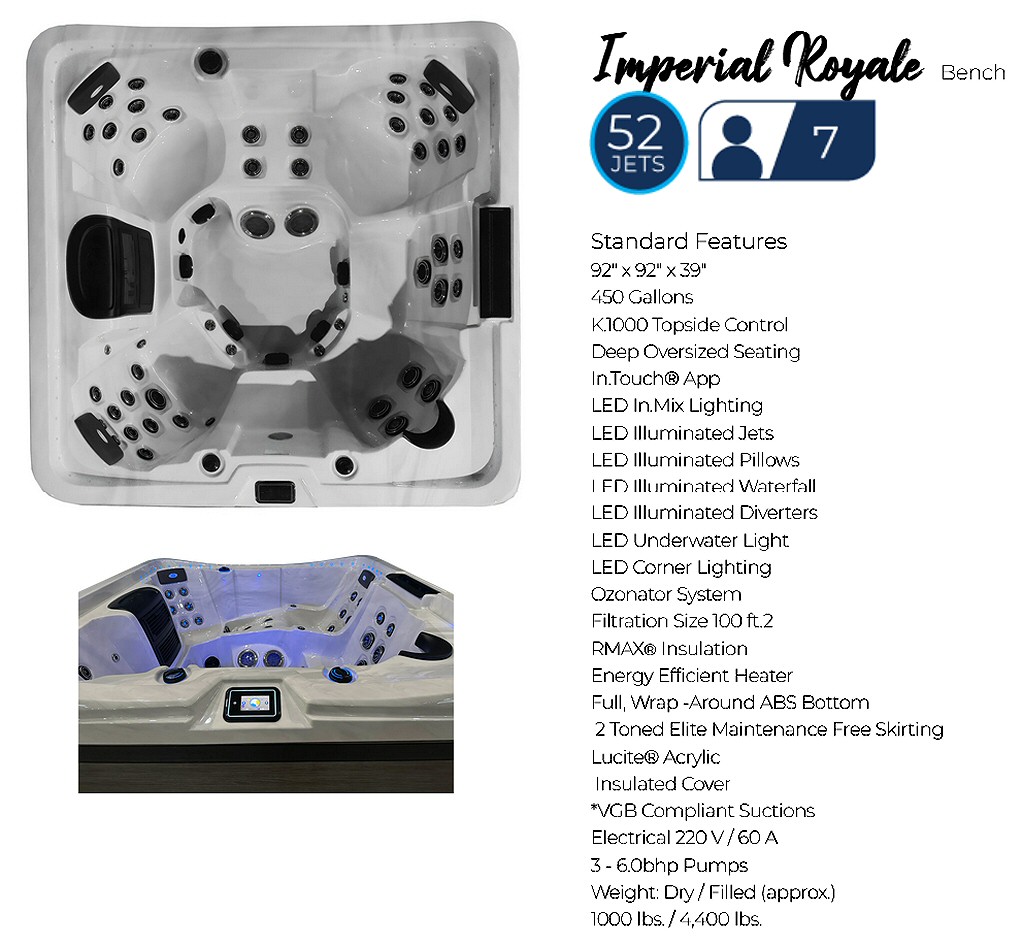 Imperial Royale Bench

52 JETS

7

Standard Features
92" x 92" x 39"
450 Gallons
K.1000 Topside Control
Deep Oversized Seating
In.Touch® App
LED In.Mix Lighting
LED Illuminated Jets
LED Illuminated Pillows
LED Illuminated Waterfall
LED Illuminated Diverters
LED Underwater Light
LED Corner Lighting
Ozonator System
Filtration Size 100 ft.2
RMAX® Insulation
Energy Efficient Heater
Full, Wrap -Around ABS Bottom
2 Toned Elite Maintenance Free Skirting
Lucite® Acrylic
Insulated Cover
*VGB Compliant Suctions
Electrical 220 V / 60 A
3 - 6.0bhp Pumps
Weight: Dry / Filled (approx.)
1000 lbs. / 4,400 lbs.