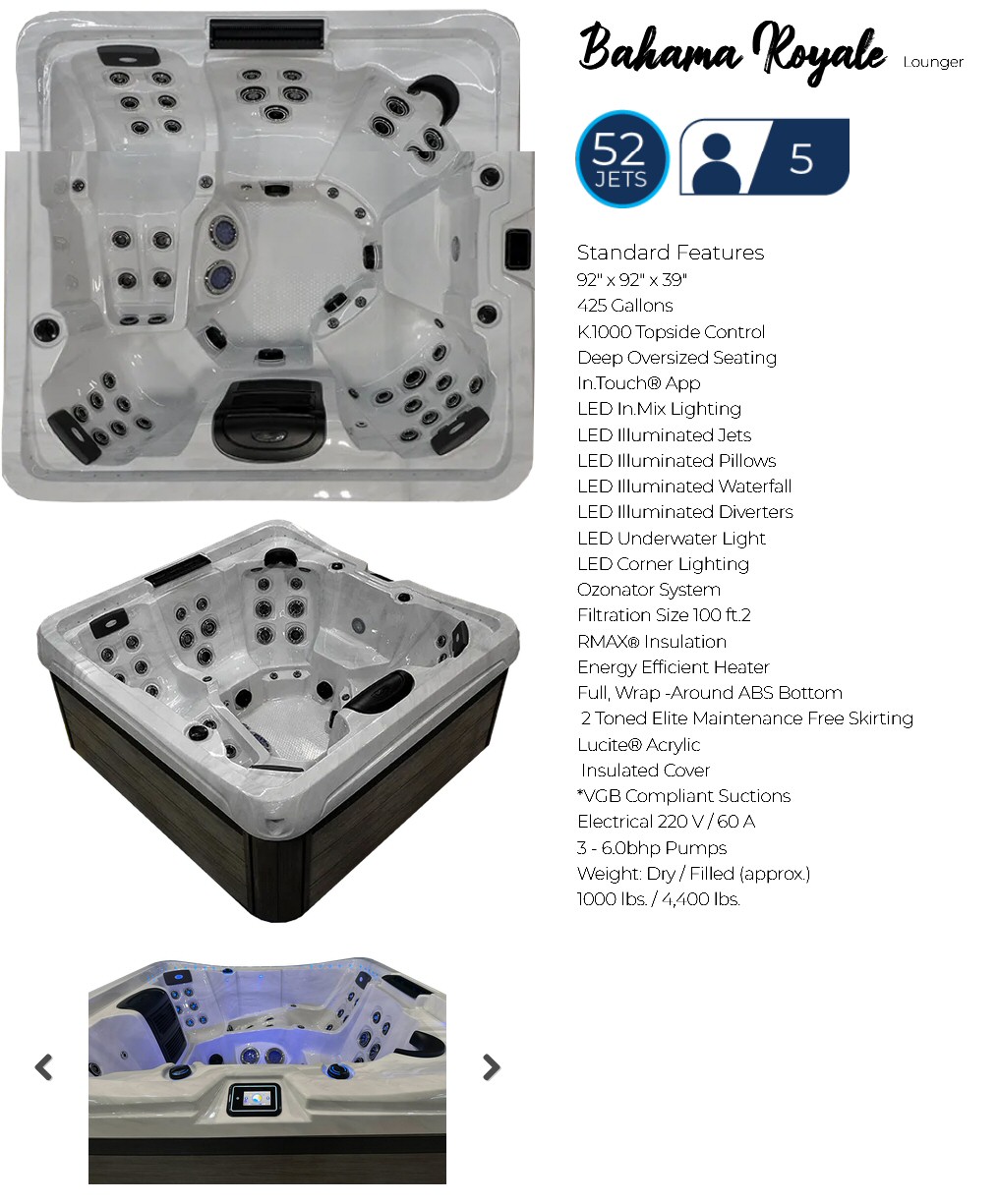 Bahama Royale Lounger

52 JETS

5

Standard Features
92" x 92" x 39"
425 Gallons
K.1000 Topside Control
Deep Oversized Seating
In.Touch® App
LED In.Mix Lighting
LED Illuminated Jets
LED Illuminated Pillows
LED Illuminated Waterfall
LED Illuminated Diverters
LED Underwater Light
LED Corner Lighting
Ozonator System
Filtration Size 100 ft.2
RMAX® Insulation
Energy Efficient Heater
Full, Wrap -Around ABS Bottom
2 Toned Elite Maintenance Free Skirting
Lucite® Acrylic
Insulated Cover
*VGB Compliant Suctions
Electrical 220 V / 60 A
3 - 6.0bhp Pumps
Weight: Dry / Filled (approx.)
1000 lbs. / 4,400 lbs.